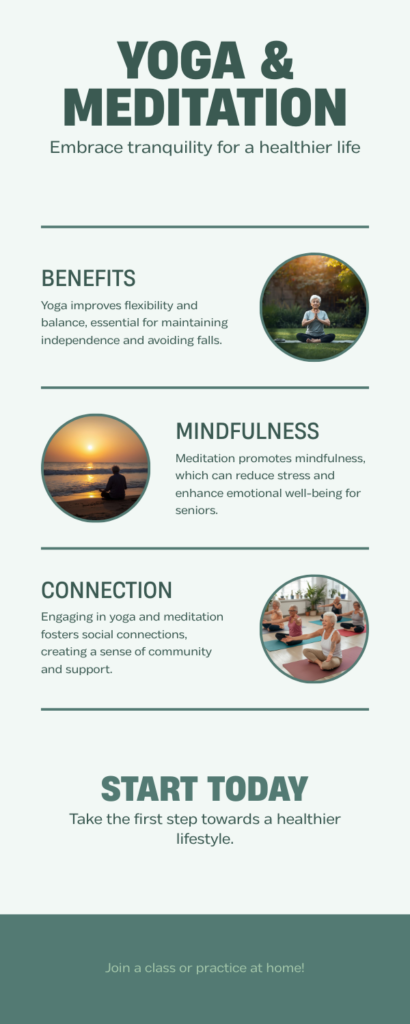 YOGA & MEDITATION

Embrace tranquility for a healthier life

BENEFITS

Yoga improves flexibility and balance, essential for maintaining independence and avoiding falls.

MINDFULNESS

Meditation promotes mindfulness, which can reduce stress and enhance emotional well-being for seniors.

CONNECTION

Engaging in yoga and meditation fosters social connections, creating a sense of community and support.

START TODAY

Take the first step towards a healthier lifestyle.

Join a class or practice at home!